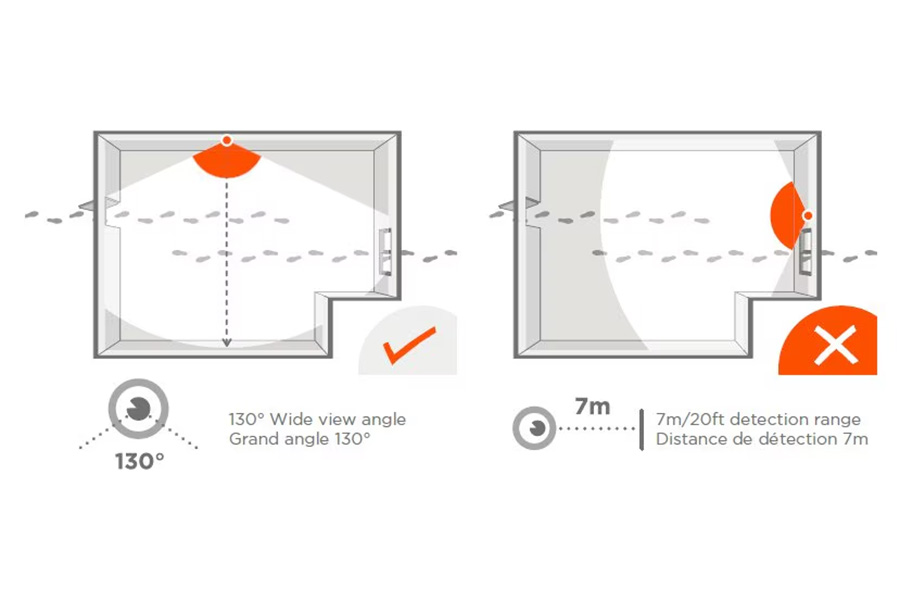 130°

130° Wide view angle
Grand angle 130°

7m

7m/20ft detection range
Distance de détection 7m