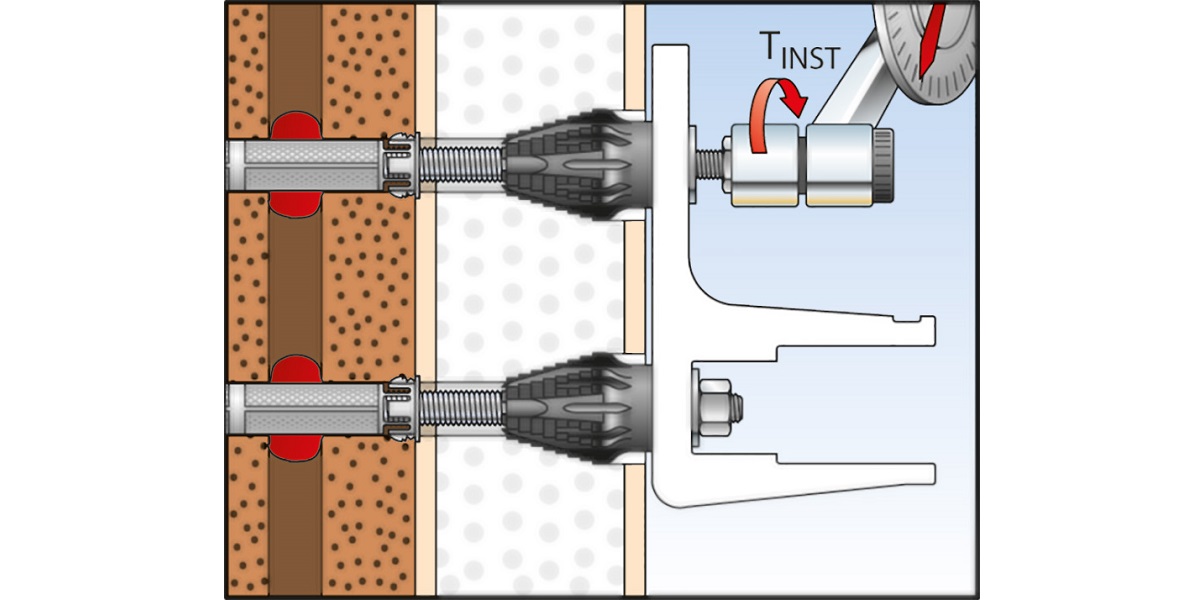 $T_{INST}$